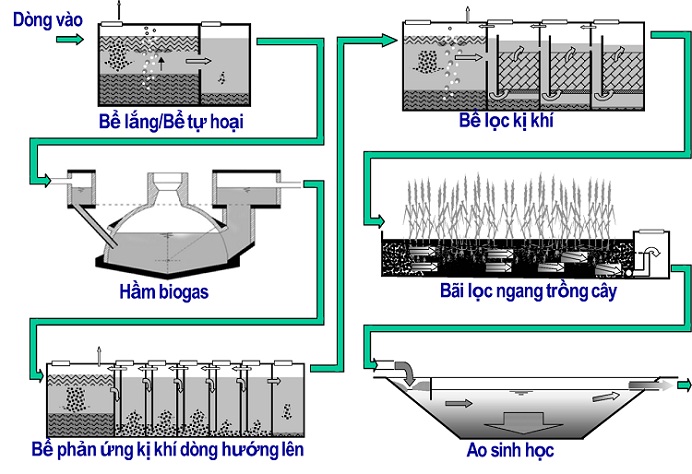 Dòng vào

Bể lắng/Bể tự hoại

Hầm biogas

Bể phản ứng kị khí dòng hướng lên

Bể lọc kị khí

Bãi lọc ngang trồng cây

Ao sinh học