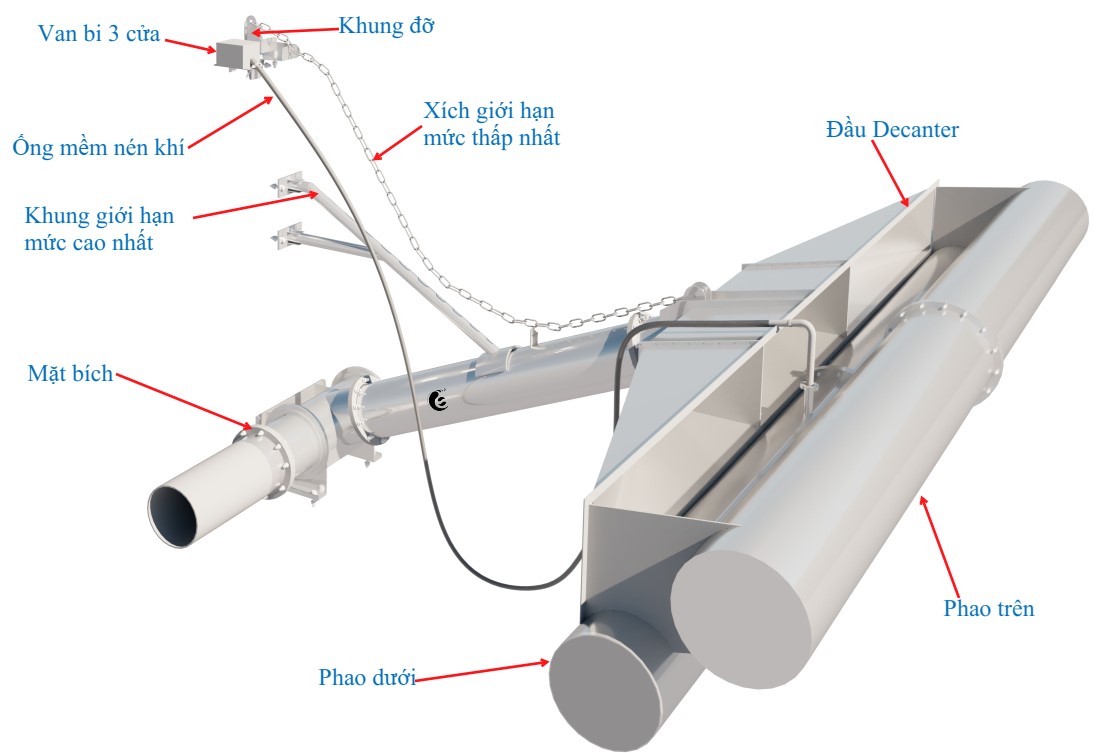 Van bi 3 cửa

Khung đỡ

Ống mềm nén khí

Xích giới hạn mức thấp nhất

Đầu Decanter

Khung giới hạn mức cao nhất

Mặt bích

Phao trên

Phao dưới